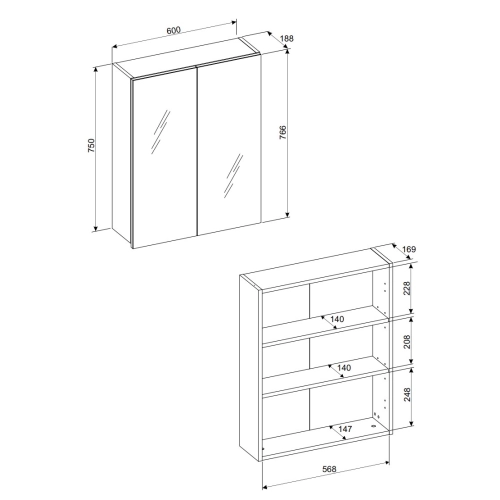 600
188
750
766
169
228
140
208
140
248
147
568